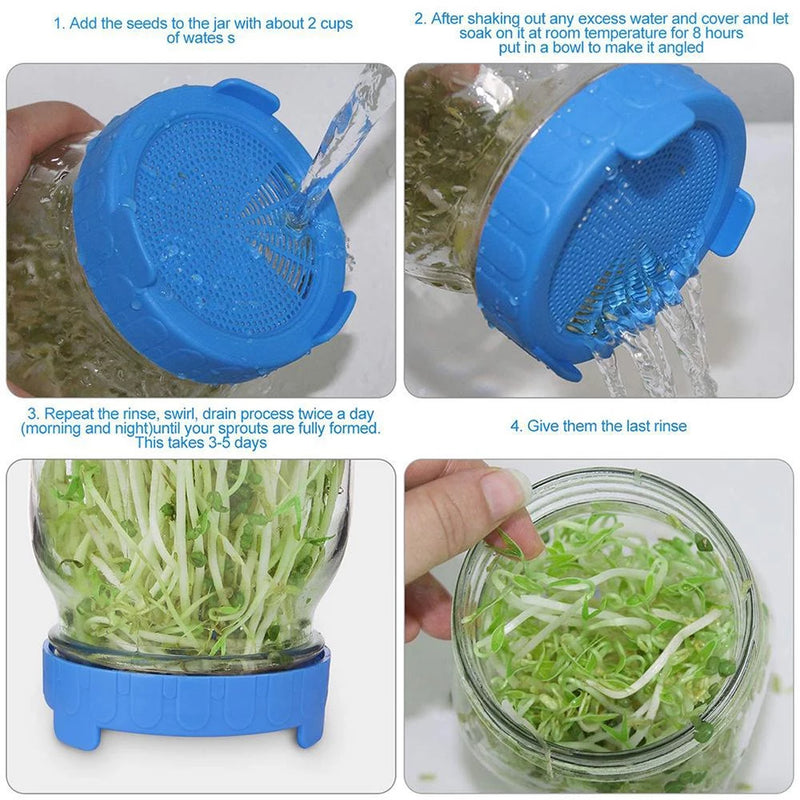 1. Add the seeds to the jar with about 2 cups of wates s

2. After shaking out any excess water and cover and let soak on it at room temperature for 8 hours put in a bowl to make it angled

3. Repeat the rinse, swirl, drain process twice a day (morning and night)until your sprouts are fully formed. This takes 3-5 days

4. Give them the last rinse