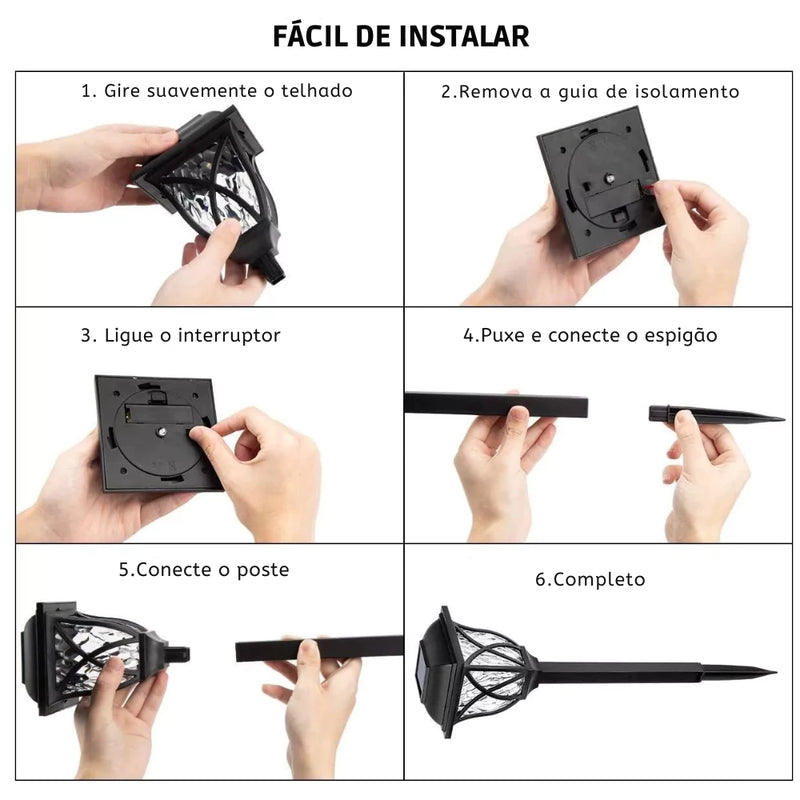 FÁCIL DE INSTALAR

1. Gire suavemente o telhado

2.Remova a guia de isolamento

3. Ligue o interruptor

4.Puxe e conecte o espigão

5.Conecte o poste

6.Completo