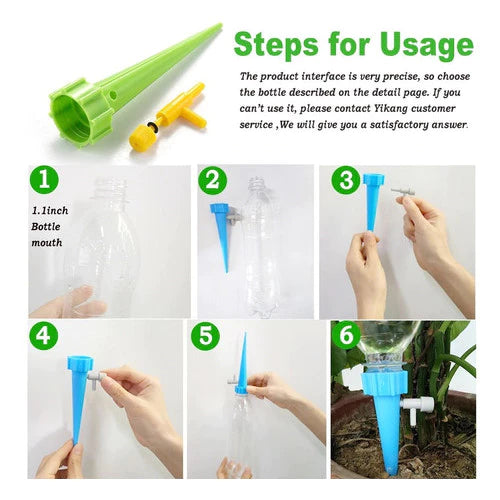 Steps for Usage

The product interface is very precise, so choose the bottle described on the detail page. If you can't use it, please contact Yikang customer service ,We will give you a satisfactory answer.

1

1.1inch Bottle mouth

2

3

4

5

6