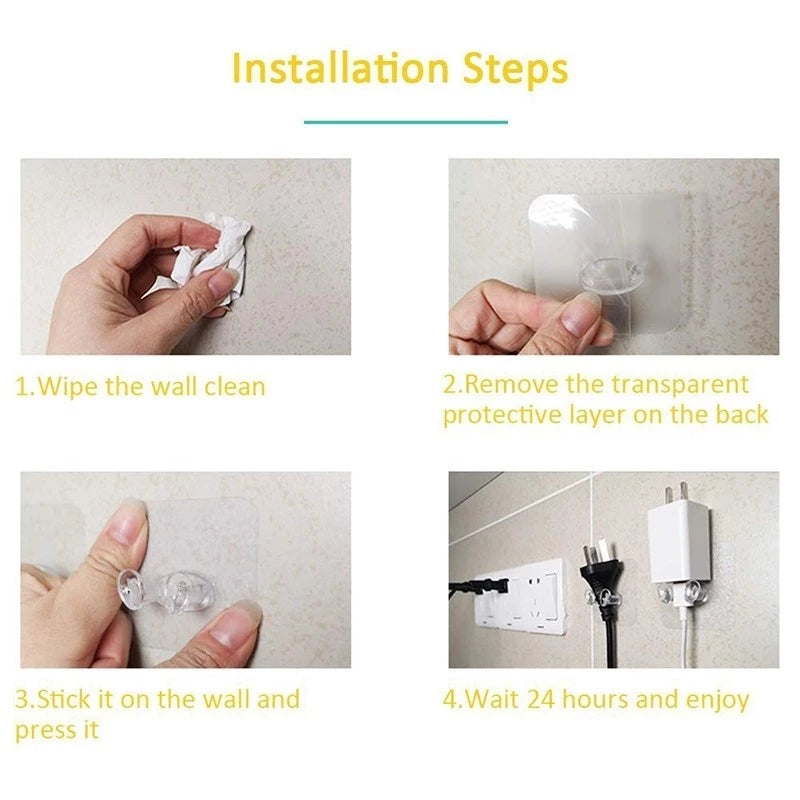 Installation Steps

1.Wipe the wall clean

2.Remove the transparent protective layer on the back

3.Stick it on the wall and press it

4.Wait 24 hours and enjoy